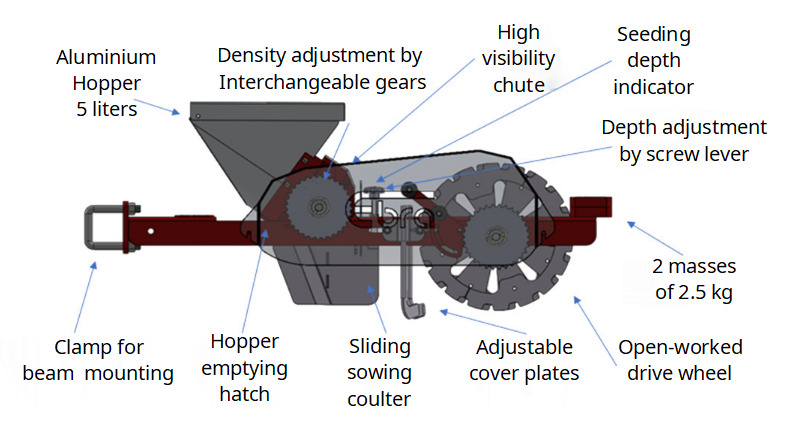 Aluminium Hopper 5 liters

Density adjustment by Interchangeable gears

High visibility chute

Seeding depth indicator

Depth adjustment by screw lever

Ebra

2 masses of 2.5 kg

Clamp for beam mounting

Hopper emptying hatch

Sliding sowing coulter

Adjustable cover plates

Open-worked drive wheel