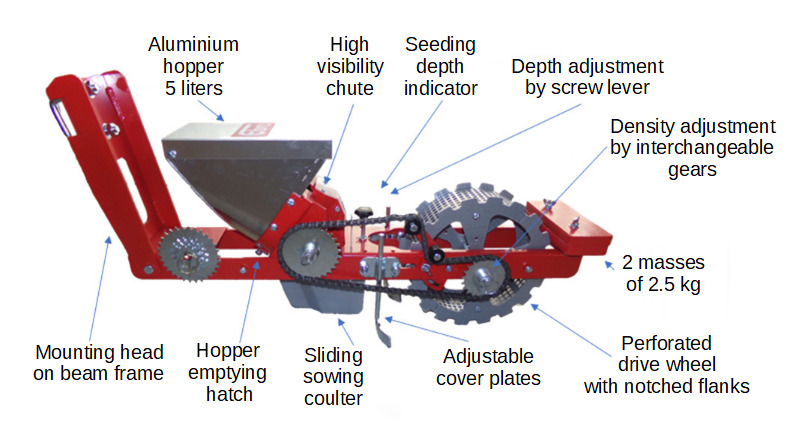 Aluminium hopper 5 liters

High visibility chute

Seeding depth indicator

Depth adjustment by screw lever

Density adjustment by interchangeable gears

2 masses of 2.5 kg

Mounting head on beam frame

Hopper emptying hatch

Sliding sowing coulter

Adjustable cover plates

Perforated drive wheel with notched flanks